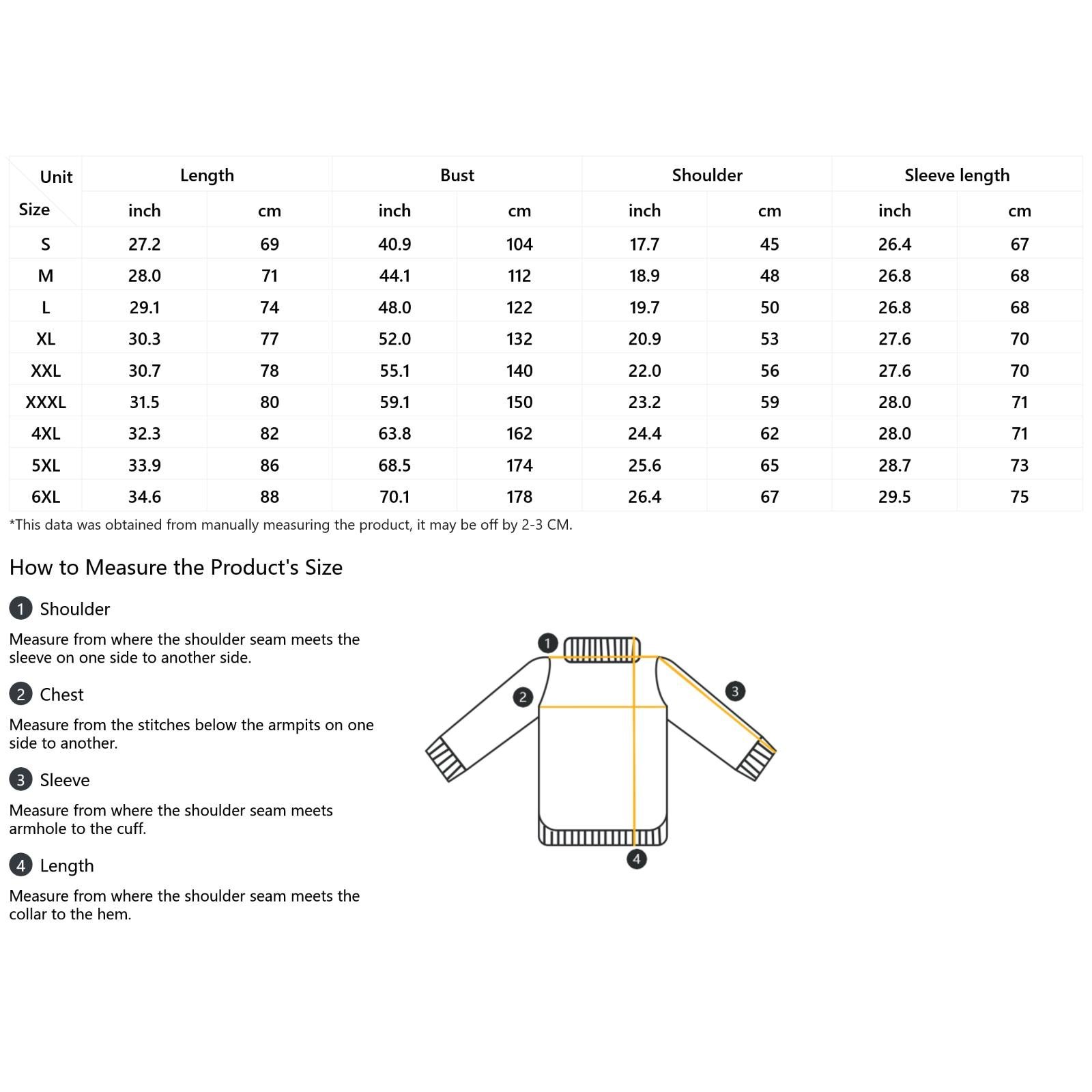 | Unit / Size | Length inch | Length cm | Bust inch | Bust cm | Shoulder inch | Shoulder cm | Sleeve length inch | Sleeve length cm |
|---|---|---|---|---|---|---|---|---|
| S | 27.2 | 69 | 40.9 | 104 | 17.7 | 45 | 26.4 | 67 |
| M | 28.0 | 71 | 44.1 | 112 | 18.9 | 48 | 26.8 | 68 |
| L | 29.1 | 74 | 48.0 | 122 | 19.7 | 50 | 26.8 | 68 |
| XL | 30.3 | 77 | 52.0 | 132 | 20.9 | 53 | 27.6 | 70 |
| XXL | 30.7 | 78 | 55.1 | 140 | 22.0 | 56 | 27.6 | 70 |
| XXXL | 31.5 | 80 | 59.1 | 150 | 23.2 | 59 | 28.0 | 71 |
| 4XL | 32.3 | 82 | 63.8 | 162 | 24.4 | 62 | 28.0 | 71 |
| 5XL | 33.9 | 86 | 68.5 | 174 | 25.6 | 65 | 28.7 | 73 |
| 6XL | 34.6 | 88 | 70.1 | 178 | 26.4 | 67 | 29.5 | 75 |

*This data was obtained from manually measuring the product, it may be off by 2-3 CM.

How to Measure the Product's Size

1 Shoulder

Measure from where the shoulder seam meets the sleeve on one side to another side.

2 Chest

Measure from the stitches below the armpits on one side to another.

3 Sleeve

Measure from where the shoulder seam meets armhole to the cuff.

4 Length

Measure from where the shoulder seam meets the collar to the hem.

1
2
3
4