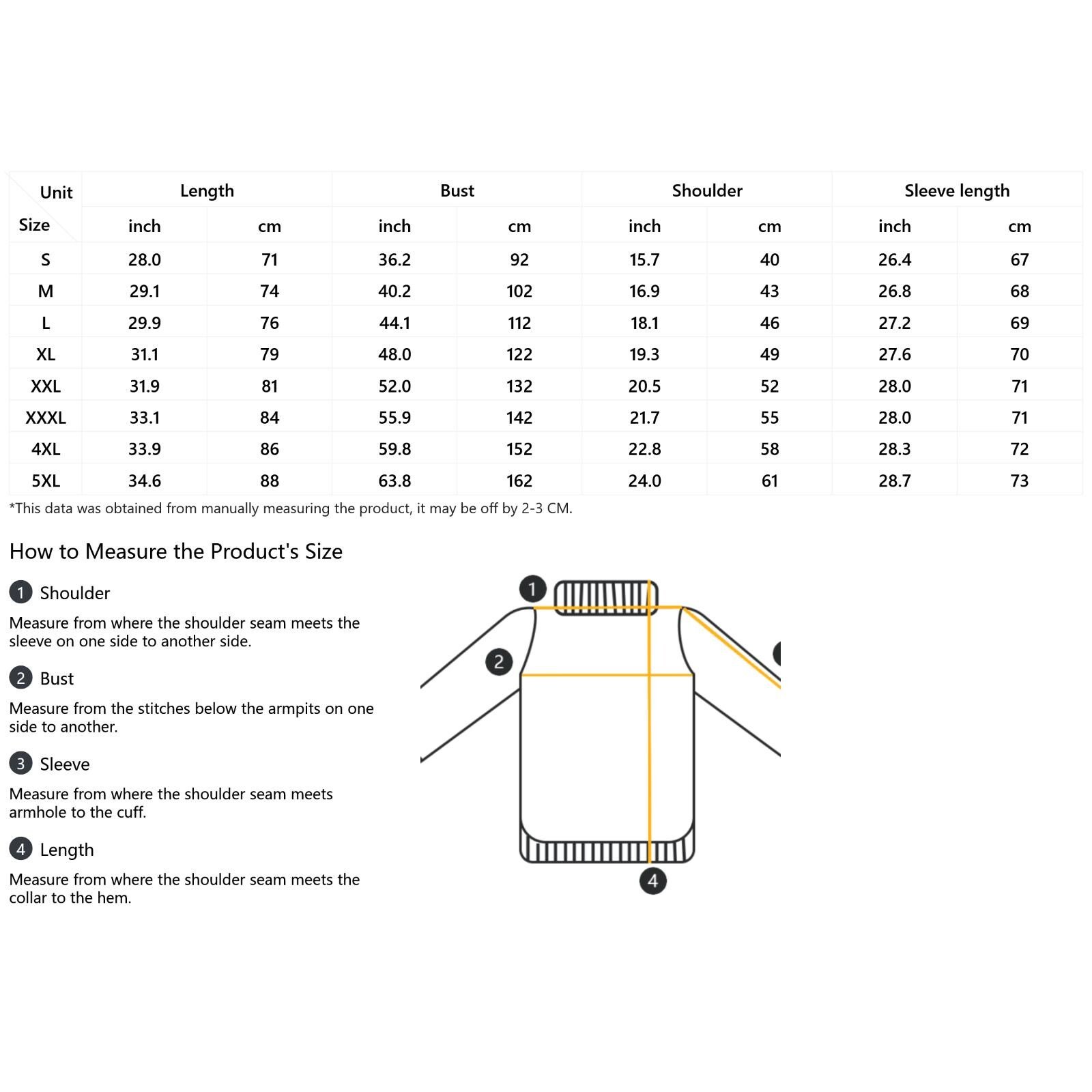 | Unit / Size | Length inch | Length cm | Bust inch | Bust cm | Shoulder inch | Shoulder cm | Sleeve length inch | Sleeve length cm |
|---|---|---|---|---|---|---|---|---|
| S | 28.0 | 71 | 36.2 | 92 | 15.7 | 40 | 26.4 | 67 |
| M | 29.1 | 74 | 40.2 | 102 | 16.9 | 43 | 26.8 | 68 |
| L | 29.9 | 76 | 44.1 | 112 | 18.1 | 46 | 27.2 | 69 |
| XL | 31.1 | 79 | 48.0 | 122 | 19.3 | 49 | 27.6 | 70 |
| XXL | 31.9 | 81 | 52.0 | 132 | 20.5 | 52 | 28.0 | 71 |
| XXXL | 33.1 | 84 | 55.9 | 142 | 21.7 | 55 | 28.0 | 71 |
| 4XL | 33.9 | 86 | 59.8 | 152 | 22.8 | 58 | 28.3 | 72 |
| 5XL | 34.6 | 88 | 63.8 | 162 | 24.0 | 61 | 28.7 | 73 |

*This data was obtained from manually measuring the product, it may be off by 2-3 CM.

How to Measure the Product's Size

1 Shoulder

Measure from where the shoulder seam meets the sleeve on one side to another side.

2 Bust

Measure from the stitches below the armpits on one side to another.

3 Sleeve

Measure from where the shoulder seam meets armhole to the cuff.

4 Length

Measure from where the shoulder seam meets the collar to the hem.

1

2

4